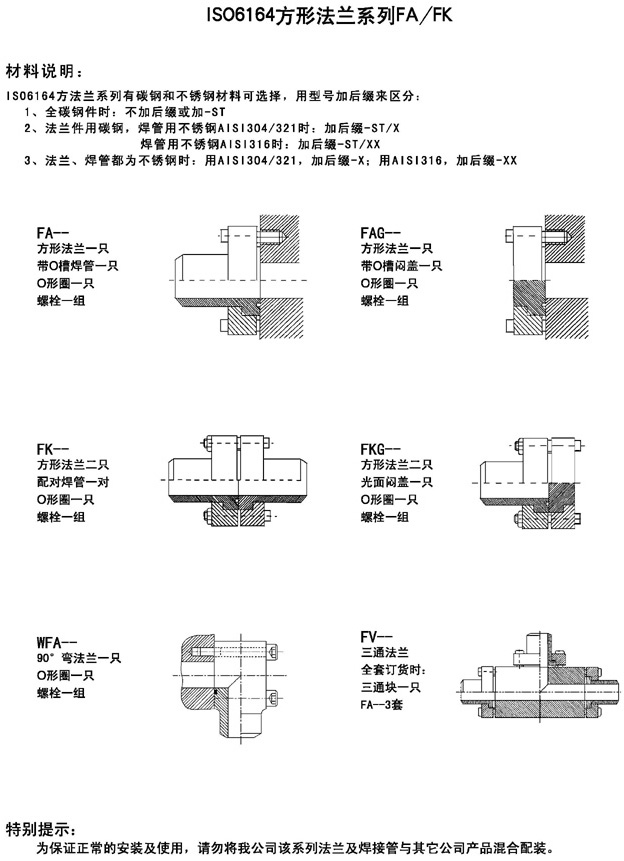 ISO6164方形法兰系列FA/FK

材料说明：

ISO6164方法兰系列有碳钢和不锈钢材料可选择，用型号加后缀来区分：
1、全碳钢件时：不加后缀或加-ST
2、法兰件用碳钢，焊管用不锈钢AISI304/321时：加后缀-ST/X
焊管用不锈钢AISI316时：加后缀-ST/XX
3、法兰、焊管都为不锈钢时：用AISI304/321，加后缀-X；用AISI316，加后缀-XX

FA--
方形法兰一只
带O槽焊管一只
O形圈一只
螺栓一组

FAG--
方形法兰一只
带O槽闷盖一只
O形圈一只
螺栓一组

FK--
方形法兰二只
配对焊管一对
O形圈一只
螺栓一组

FKG--
方形法兰二只
光面闷盖一只
O形圈一只
螺栓一组

WFA--
90° 弯法兰一只
O形圈一只
螺栓一组

FV--
三通法兰
全套订货时：
三通块一只
FA--3套

特别提示：
为保证正常的安装及使用，请勿将我公司该系列法兰及焊接管与其它公司产品混合配装。